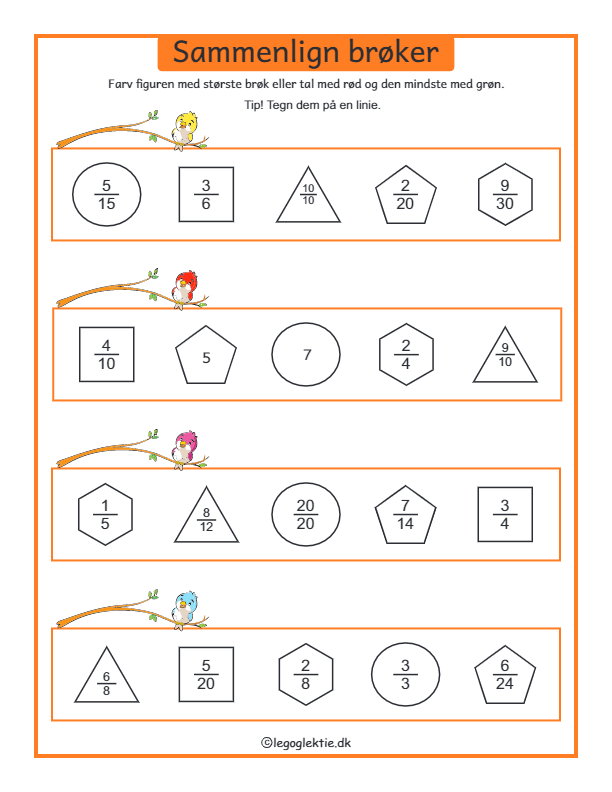 Sammenlign brøker

Farv figuren med største brøk eller tal med rød og den mindste med grøn.

Tip! Tegn dem på en linie.

$\frac{5}{15}$ $\frac{3}{6}$ $\frac{10}{10}$ $\frac{2}{20}$ $\frac{9}{30}$

$\frac{4}{10}$ 5 7 $\frac{2}{4}$ $\frac{9}{10}$

$\frac{1}{5}$ $\frac{8}{12}$ $\frac{20}{20}$ $\frac{7}{14}$ $\frac{3}{4}$

$\frac{6}{8}$ $\frac{5}{20}$ $\frac{2}{8}$ $\frac{3}{3}$ $\frac{6}{24}$

©legoglektie.dk